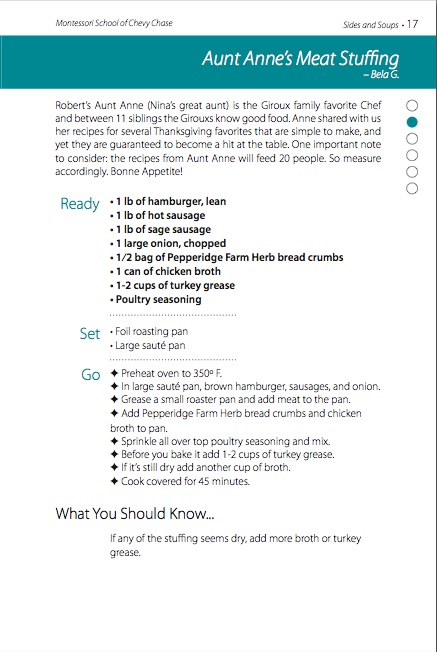 Montessori School of Chevy Chase

Sides and Soups • 17

Aunt Anne's Meat Stuffing
– Bela G.

Robert's Aunt Anne (Nina's great aunt) is the Giroux family favorite Chef and between 11 siblings the Girouxs know good food. Anne shared with us her recipes for several Thanksgiving favorites that are simple to make, and yet they are guaranteed to become a hit at the table. One important note to consider: the recipes from Aunt Anne will feed 20 people. So measure accordingly. Bonne Appetite!

Ready
• 1 lb of hamburger, lean
• 1 lb of hot sausage
• 1 lb of sage sausage
• 1 large onion, chopped
• 1/2 bag of Pepperidge Farm Herb bread crumbs
• 1 can of chicken broth
• 1-2 cups of turkey grease
• Poultry seasoning

Set
• Foil roasting pan
• Large sauté pan

Go
✦ Preheat oven to 350º F.
✦ In large sauté pan, brown hamburger, sausages, and onion.
✦ Grease a small roaster pan and add meat to the pan.
✦ Add Pepperidge Farm Herb bread crumbs and chicken broth to pan.
✦ Sprinkle all over top poultry seasoning and mix.
✦ Before you bake it add 1-2 cups of turkey grease.
✦ If it's still dry add another cup of broth.
✦ Cook covered for 45 minutes.

What You Should Know...

If any of the stuffing seems dry, add more broth or turkey grease.